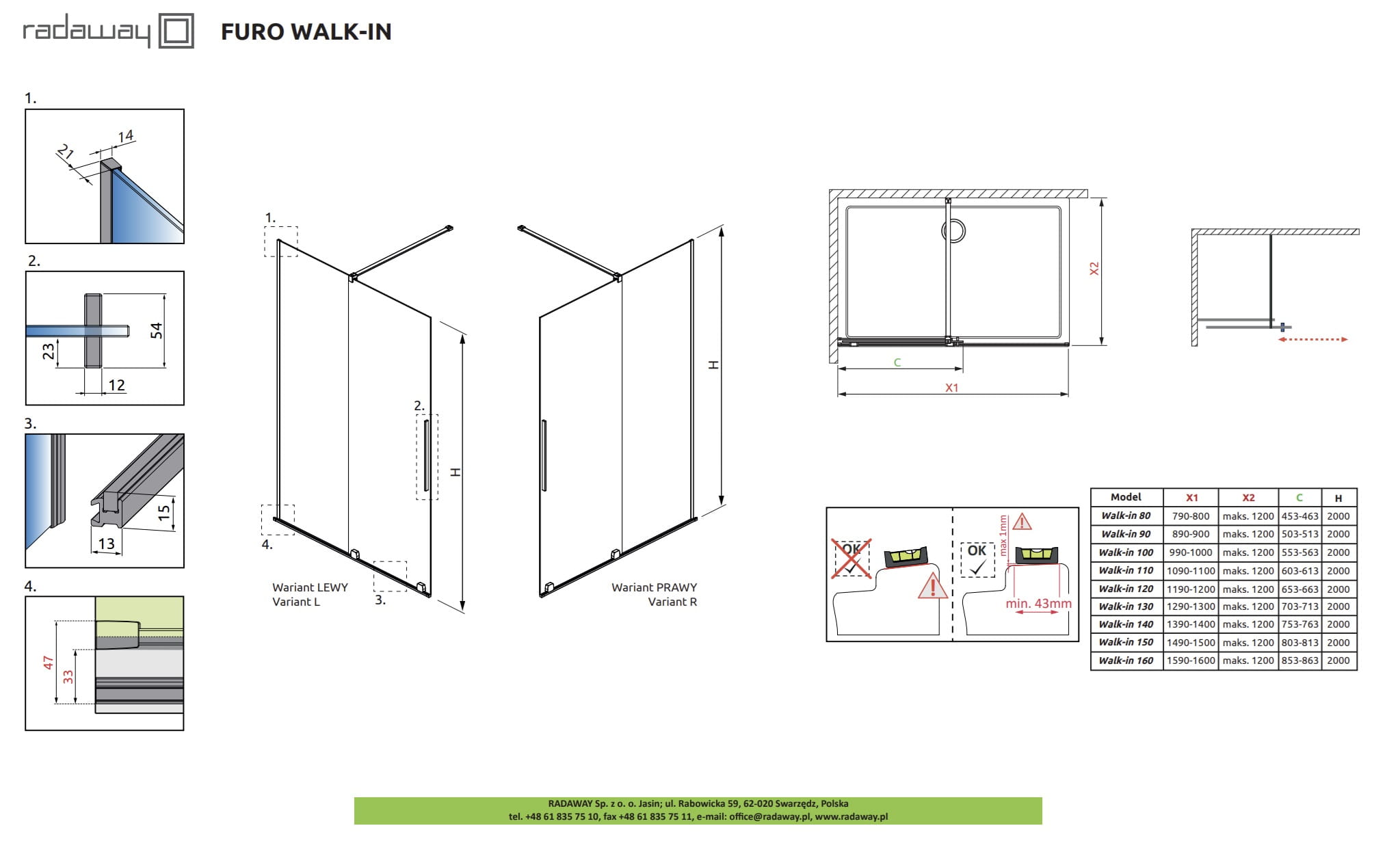 radaway FURO WALK-IN

1.
21
14

2.
54
23
12

3.
15
13

4.
47
33

1.
2.
H
4.
3.
Wariant LEWY
Variant L

H
Wariant PRAWY
Variant R

X2
C
X1

OK
OK
max 1mm
min. 43mm

| Model | X1 | X2 | C | H |
|---|---|---|---|---|
| Walk-in 80 | 790-800 | maks. 1200 | 453-463 | 2000 |
| Walk-in 90 | 890-900 | maks. 1200 | 503-513 | 2000 |
| Walk-in 100 | 990-1000 | maks. 1200 | 553-563 | 2000 |
| Walk-in 110 | 1090-1100 | maks. 1200 | 603-613 | 2000 |
| Walk-in 120 | 1190-1200 | maks. 1200 | 653-663 | 2000 |
| Walk-in 130 | 1290-1300 | maks. 1200 | 703-713 | 2000 |
| Walk-in 140 | 1390-1400 | maks. 1200 | 753-763 | 2000 |
| Walk-in 150 | 1490-1500 | maks. 1200 | 803-813 | 2000 |
| Walk-in 160 | 1590-1600 | maks. 1200 | 853-863 | 2000 |

RADAWAY Sp. z o. o. Jasin; ul. Rabowicka 59, 62-020 Swarzędz, Polska
tel. +48 61 835 75 10, fax +48 61 835 75 11, e-mail: office@radaway.pl, www.radaway.pl