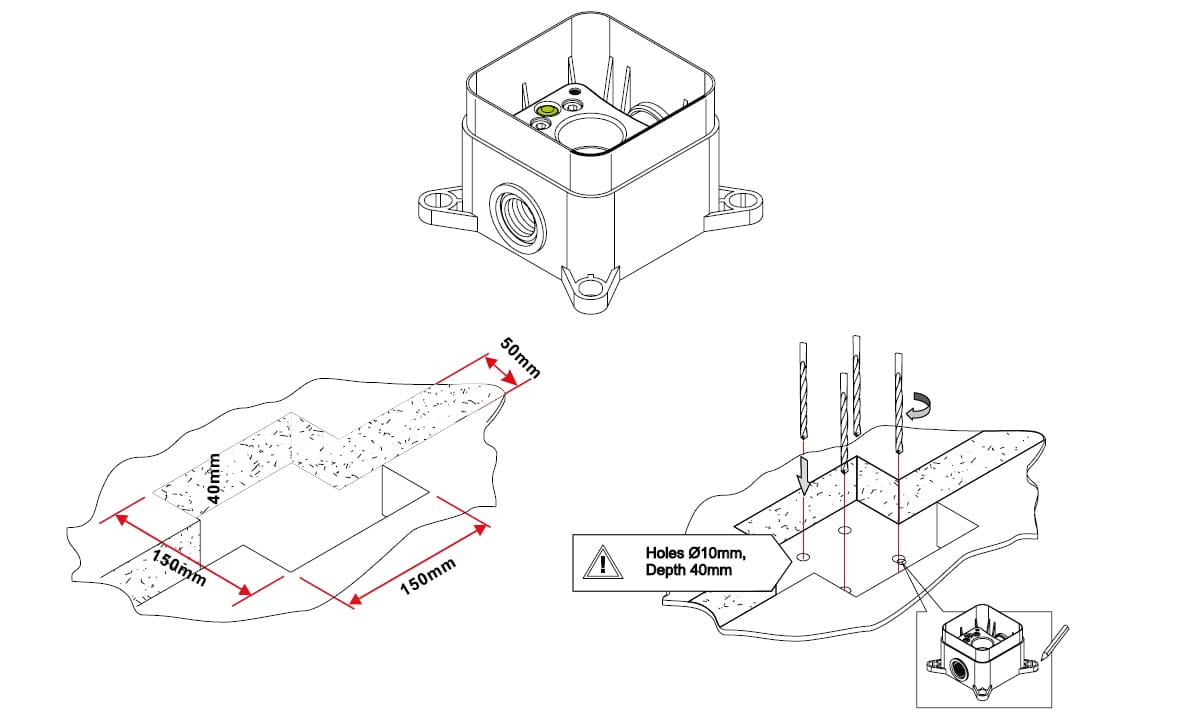 50mm

40mm

150mm

150mm

Holes Ø10mm, Depth 40mm