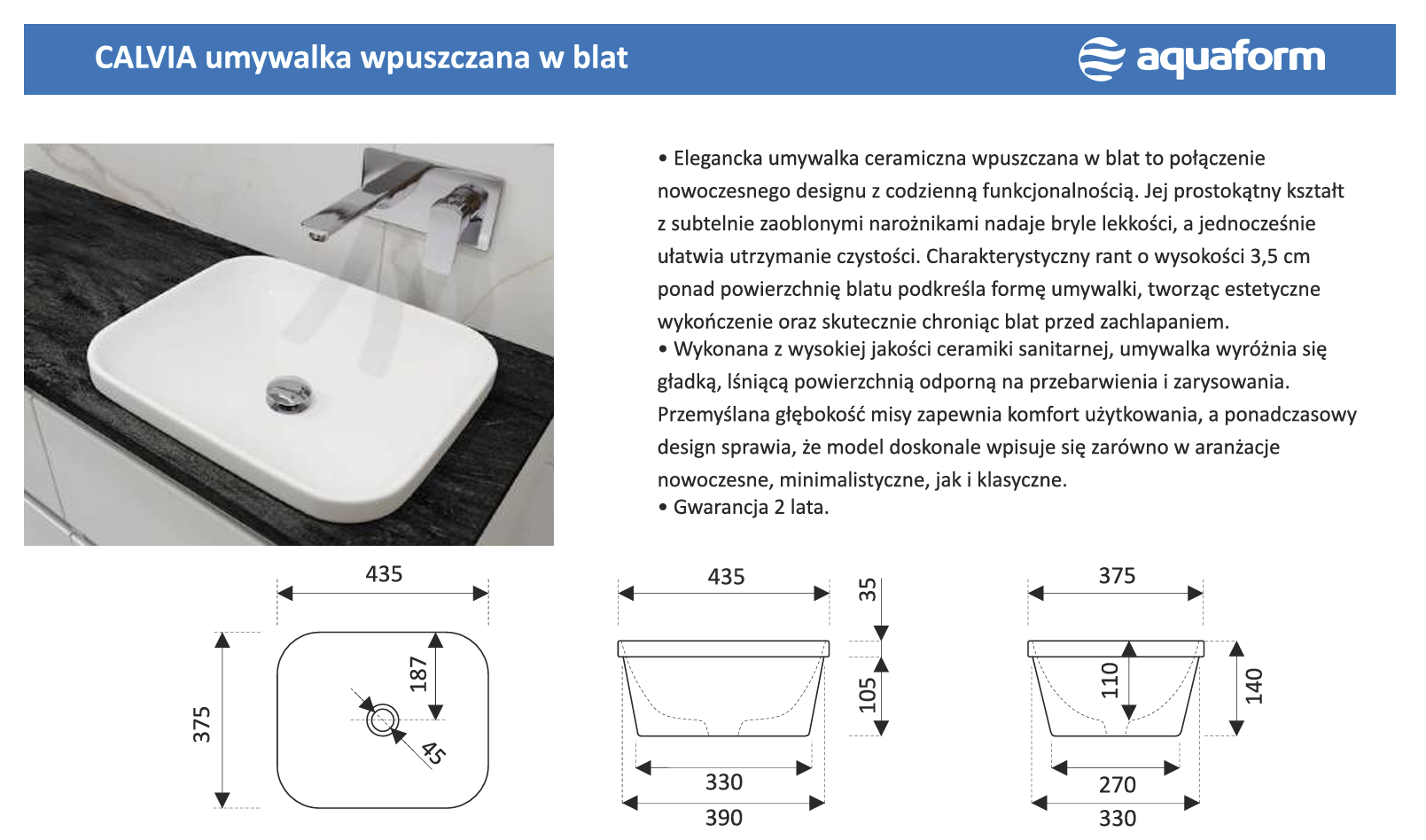 CALVIA umywalka wpuszczana w blat

aquaform

• Elegancka umywalka ceramiczna wpuszczana w blat to połączenie nowoczesnego designu z codzienną funkcjonalnością. Jej prostokątny kształt z subtelnie zaoblonymi narożnikami nadaje bryle lekkości, a jednocześnie ułatwia utrzymanie czystości. Charakterystyczny rant o wysokości 3,5 cm ponad powierzchnię blatu podkreśla formę umywalki, tworząc estetyczne wykończenie oraz skutecznie chroniąc blat przed zachlapaniem.
• Wykonana z wysokiej jakości ceramiki sanitarnej, umywalka wyróżnia się gładką, lśniącą powierzchnią odporną na przebarwienia i zarysowania. Przemyślana głębokość misy zapewnia komfort użytkowania, a ponadczasowy design sprawia, że model doskonale wpisuje się zarówno w aranżacje nowoczesne, minimalistyczne, jak i klasyczne.
• Gwarancja 2 lata.

435
375
187
45

435
35
105
330
390

375
110
140
270
330