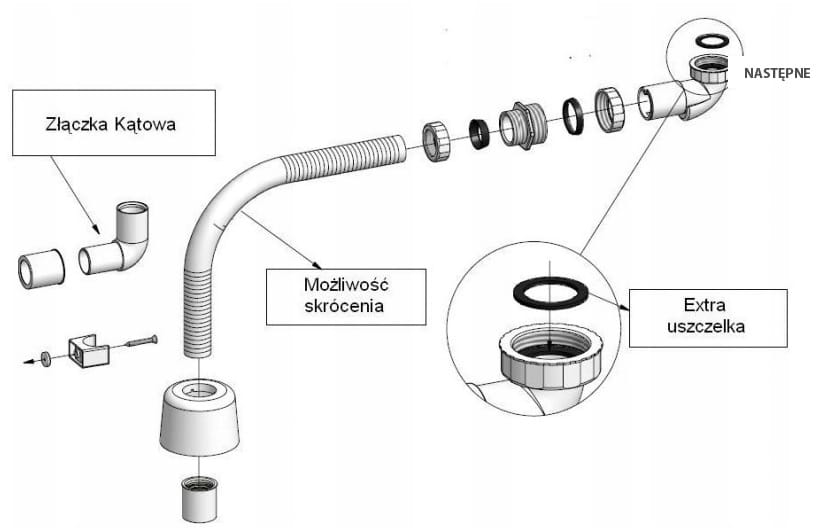 Złączka Kątowa

NASTĘPNE

Możliwość skrócenia

Extra uszczelka